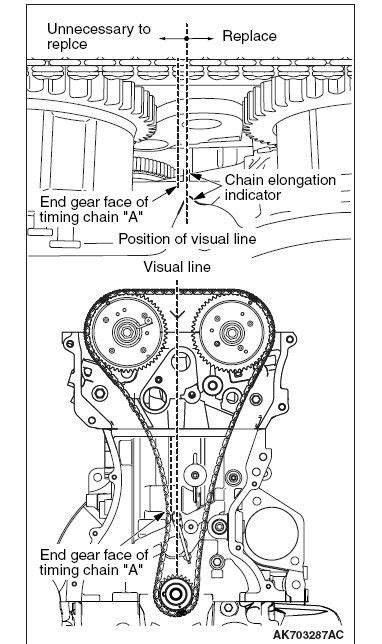 Unnecessary to replce

Replace

Chain elongation indicator

End gear face of timing chain "A"

Position of visual line

Visual line

End gear face of timing chain "A"

AK703287AC